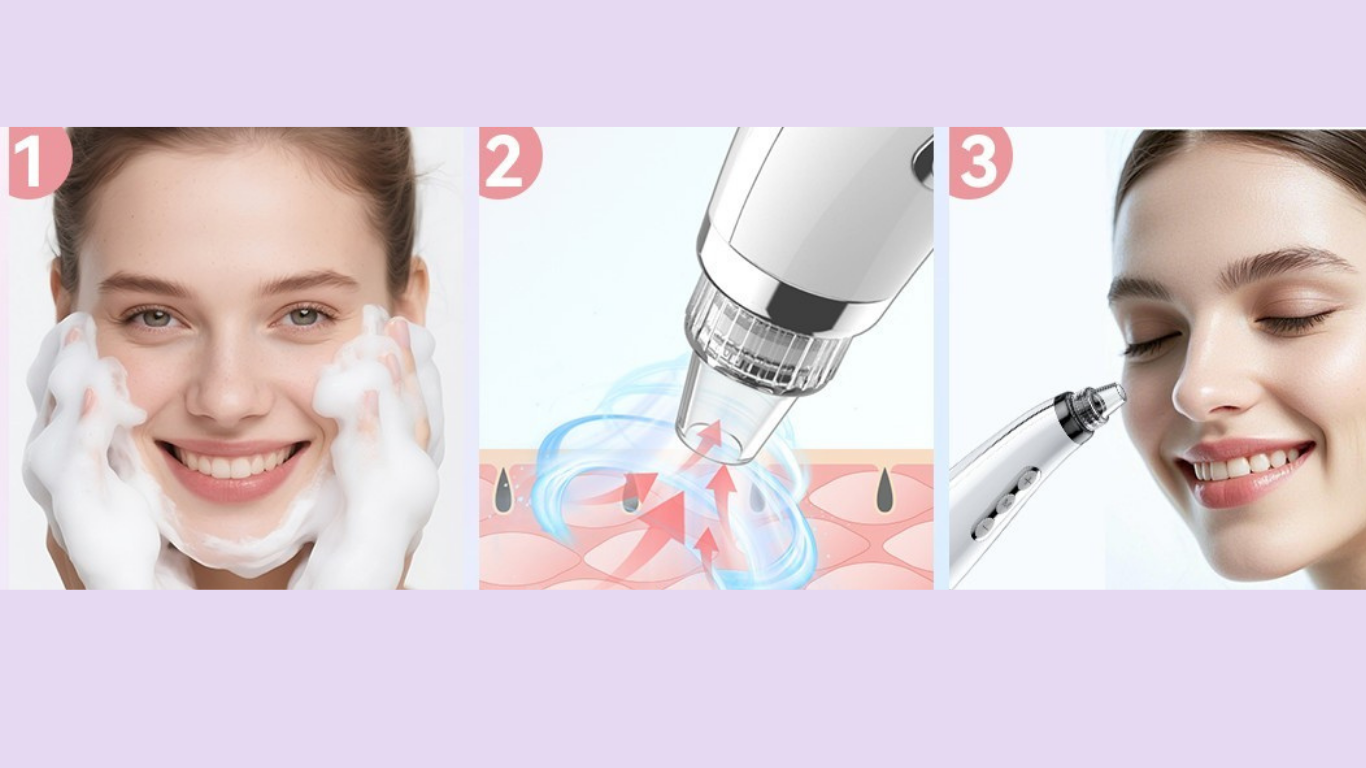 1

2

3